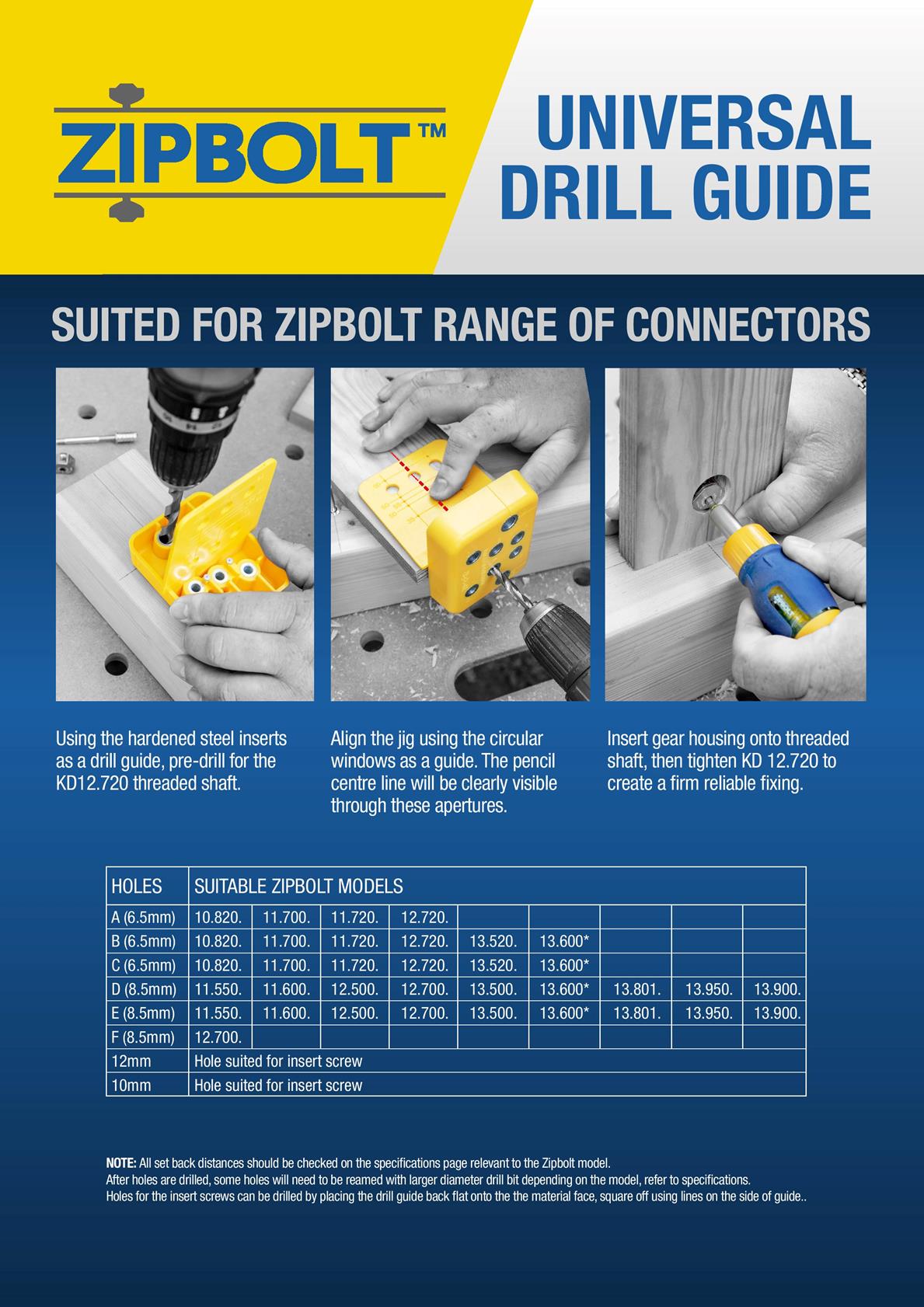 ZIPBOLT™

UNIVERSAL DRILL GUIDE

SUITED FOR ZIPBOLT RANGE OF CONNECTORS

Using the hardened steel inserts as a drill guide, pre-drill for the KD12.720 threaded shaft.

Align the jig using the circular windows as a guide. The pencil centre line will be clearly visible through these apertures.

Insert gear housing onto threaded shaft, then tighten KD 12.720 to create a firm reliable fixing.

| HOLES | SUITABLE ZIPBOLT MODELS | | | | | | | | |
|---|---|---|---|---|---|---|---|---|---|
| A (6.5mm) | 10.820. | 11.700. | 11.720. | 12.720. | | | | | |
| B (6.5mm) | 10.820. | 11.700. | 11.720. | 12.720. | 13.520. | 13.600* | | | |
| C (6.5mm) | 10.820. | 11.700. | 11.720. | 12.720. | 13.520. | 13.600* | | | |
| D (8.5mm) | 11.550. | 11.600. | 12.500. | 12.700. | 13.500. | 13.600* | 13.801. | 13.950. | 13.900. |
| E (8.5mm) | 11.550. | 11.600. | 12.500. | 12.700. | 13.500. | 13.600* | 13.801. | 13.950. | 13.900. |
| F (8.5mm) | 12.700. | | | | | | | | |
| 12mm | Hole suited for insert screw | | | | | | | | |
| 10mm | Hole suited for insert screw | | | | | | | | |

NOTE: All set back distances should be checked on the specifications page relevant to the Zipbolt model.
After holes are drilled, some holes will need to be reamed with larger diameter drill bit depending on the model, refer to specifications.
Holes for the insert screws can be drilled by placing the drill guide back flat onto the the material face, square off using lines on the side of guide..